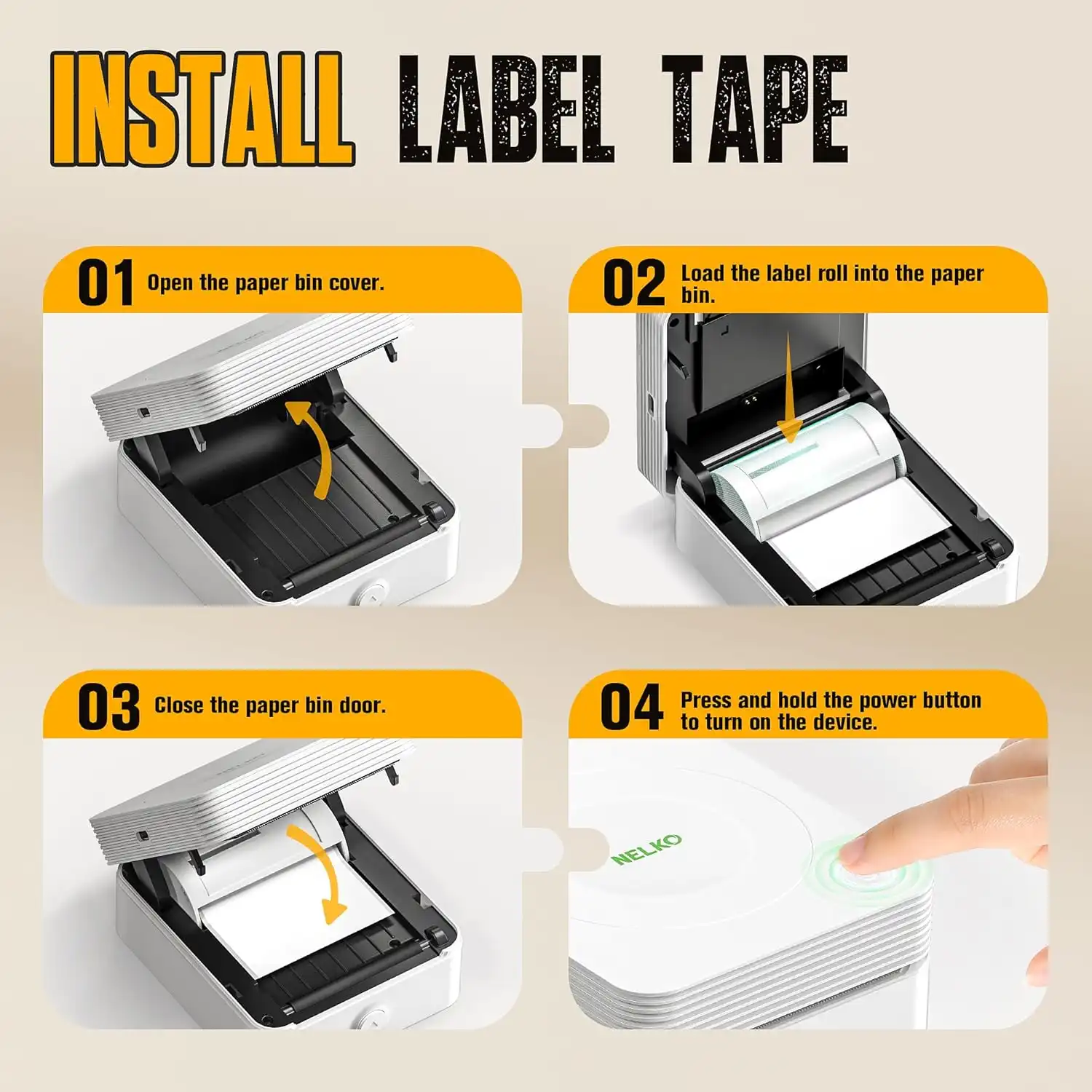 INSTALL LABEL TAPE

01 Open the paper bin cover.

02 Load the label roll into the paper bin.

03 Close the paper bin door.

04 Press and hold the power button to turn on the device.

NELKO